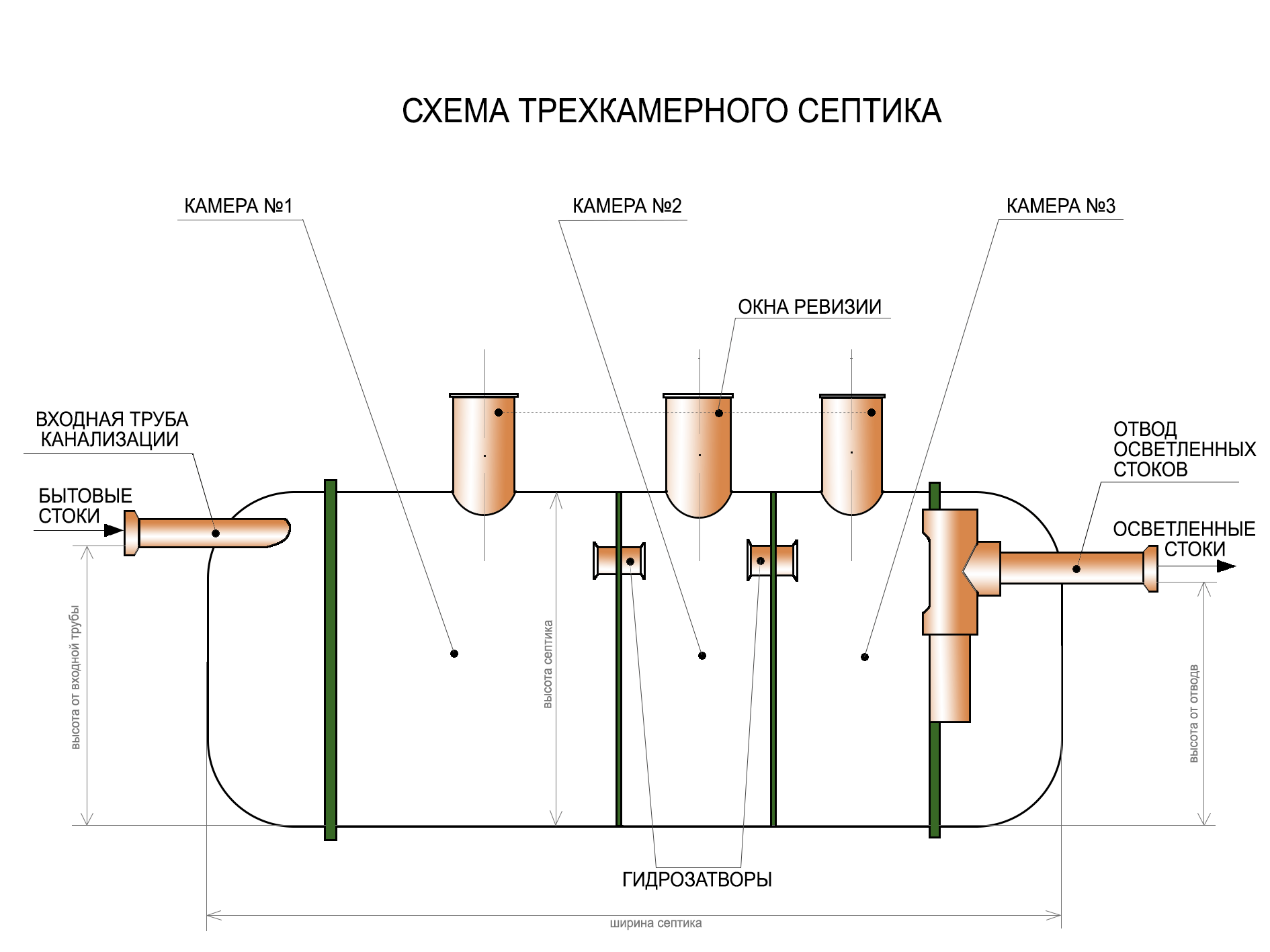 СХЕМА ТРЕХКАМЕРНОГО СЕПТИКА

КАМЕРА №1

КАМЕРА №2

КАМЕРА №3

ОКНА РЕВИЗИИ

ВХОДНАЯ ТРУБА КАНАЛИЗАЦИИ

БЫТОВЫЕ СТОКИ

ОТВОД ОСВЕТЛЕННЫХ СТОКОВ

ОСВЕТЛЕННЫЕ СТОКИ

высота от входной трубы

высота септика

высота от отводв

ГИДРОЗАТВОРЫ

ширина септика