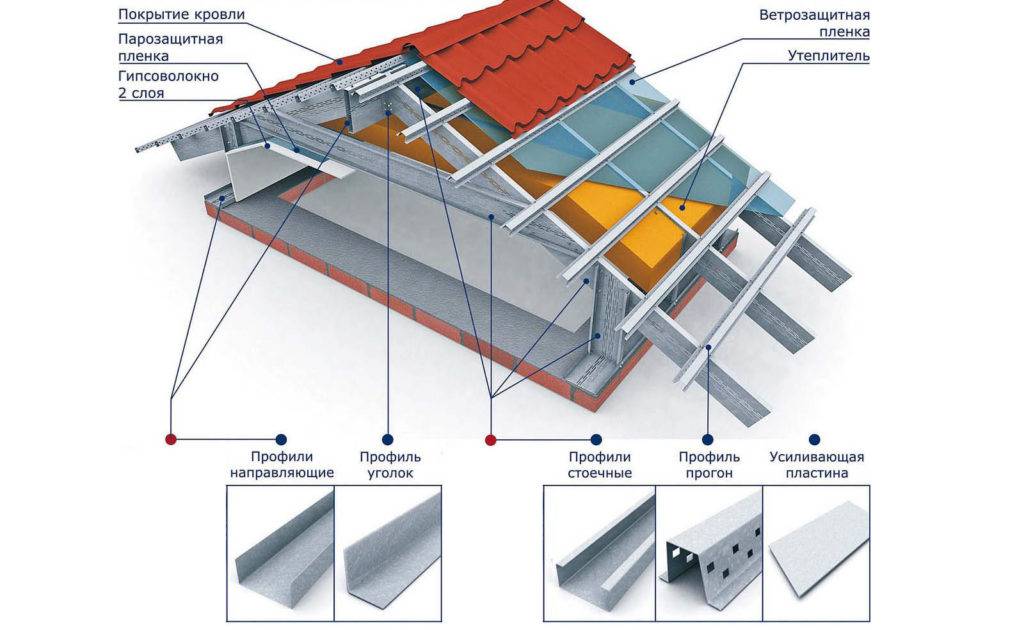 Покрытие кровли

Парозащитная пленка

Гипсоволокно 2 слоя

Ветрозащитная пленка

Утеплитель

Профили направляющие

Профиль уголок

Профили стоечные

Профиль прогон

Усиливающая пластина