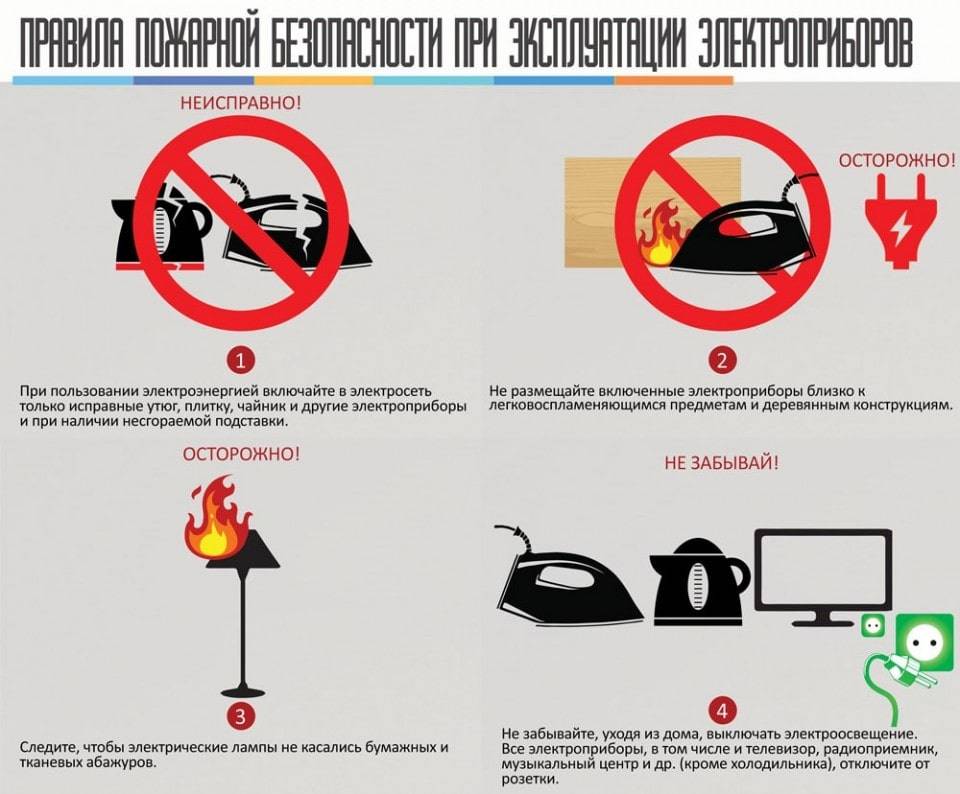 ПРАВИЛА ПОЖАРНОЙ БЕЗОПАСНОСТИ ПРИ ЭКСПЛУАТАЦИИ ЭЛЕКТРОПРИБОРОВ

НЕИСПРАВНО!

1

При пользовании электроэнергией включайте в электросеть только исправные утюг, плитку, чайник и другие электроприборы и при наличии несгораемой подставки.

ОСТОРОЖНО!

2

Не размещайте включенные электроприборы близко к легковоспламеняющимся предметам и деревянным конструкциям.

ОСТОРОЖНО!

3

Следите, чтобы электрические лампы не касались бумажных и тканевых абажуров.

НЕ ЗАБЫВАЙ!

4

Не забывайте, уходя из дома, выключать электроосвещение. Все электроприборы, в том числе и телевизор, радиоприемник, музыкальный центр и др. (кроме холодильника), отключите от розетки.