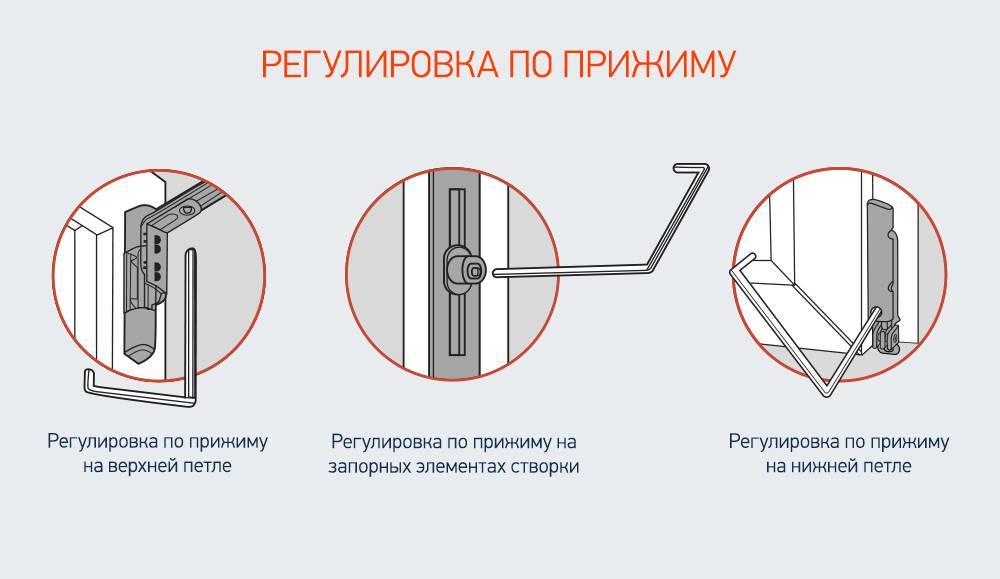 РЕГУЛИРОВКА ПО ПРИЖИМУ

Регулировка по прижиму на верхней петле

Регулировка по прижиму на запорных элементах створки

Регулировка по прижиму на нижней петле