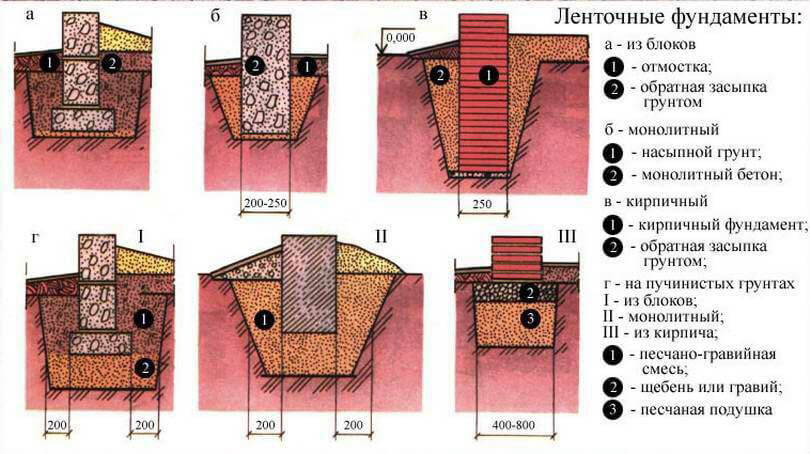 а

1 2

б

2 1

200-250

в

0,000

2 1

250

г I

1

2

200 200

II

1

200 200

III

2

3

400-800

Ленточные фундаменты:

а - из блоков
1 - отмостка;
2 - обратная засыпка грунтом

б - монолитный
1 - насыпной грунт;
2 - монолитный бетон;

в - кирпичный
1 - кирпичный фундамент;
2 - обратная засыпка грунтом;

г - на пучинистых грунтах
I - из блоков;
II - монолитный;
III - из кирпича;
1 - песчано-гравийная смесь;
2 - щебень или гравий;
3 - песчаная подушка