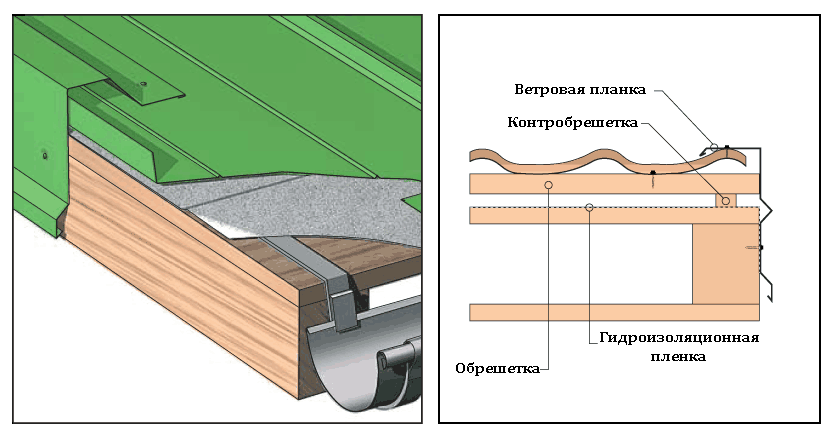 Ветровая планка
Контробрешетка
Гидроизоляционная пленка
Обрешетка