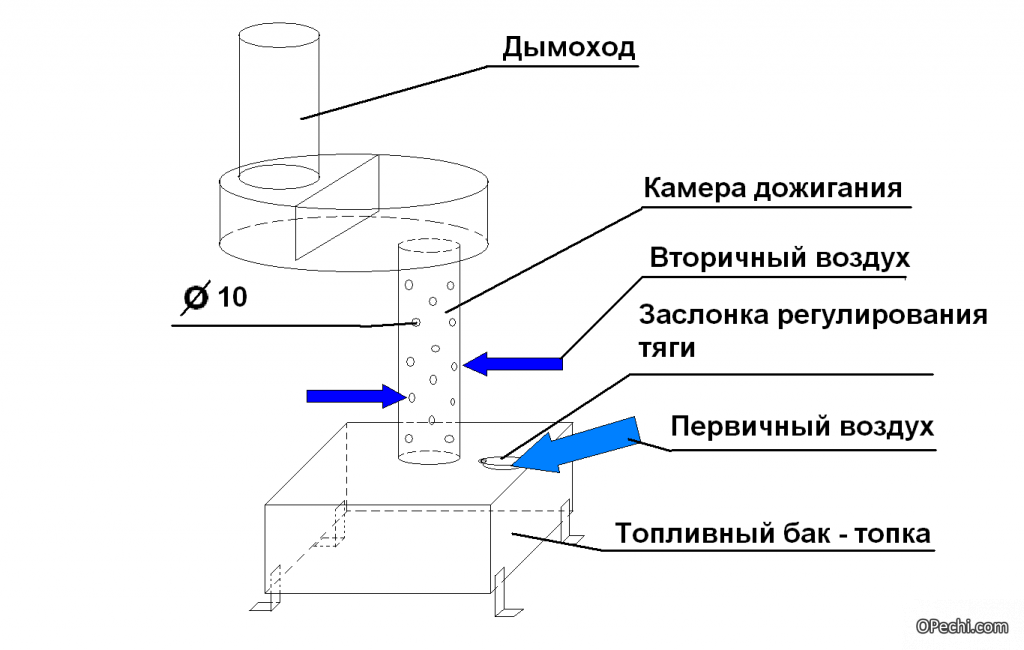 Дымоход

Камера дожигания

Вторичный воздух

Ø 10

Заслонка регулирования тяги

Первичный воздух

Топливный бак - топка

OPechi.com