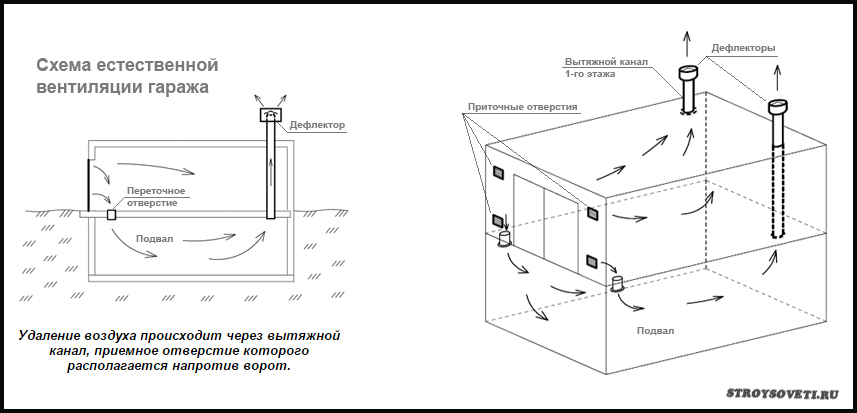 Схема естественной вентиляции гаража

Дефлектор

Переточное отверстие

Подвал

Удаление воздуха происходит через вытяжной канал, приемное отверстие которого располагается напротив ворот.

Вытяжной канал
1-го этажа

Дефлекторы

Приточные отверстия

Подвал

STROYSOVETI.RU